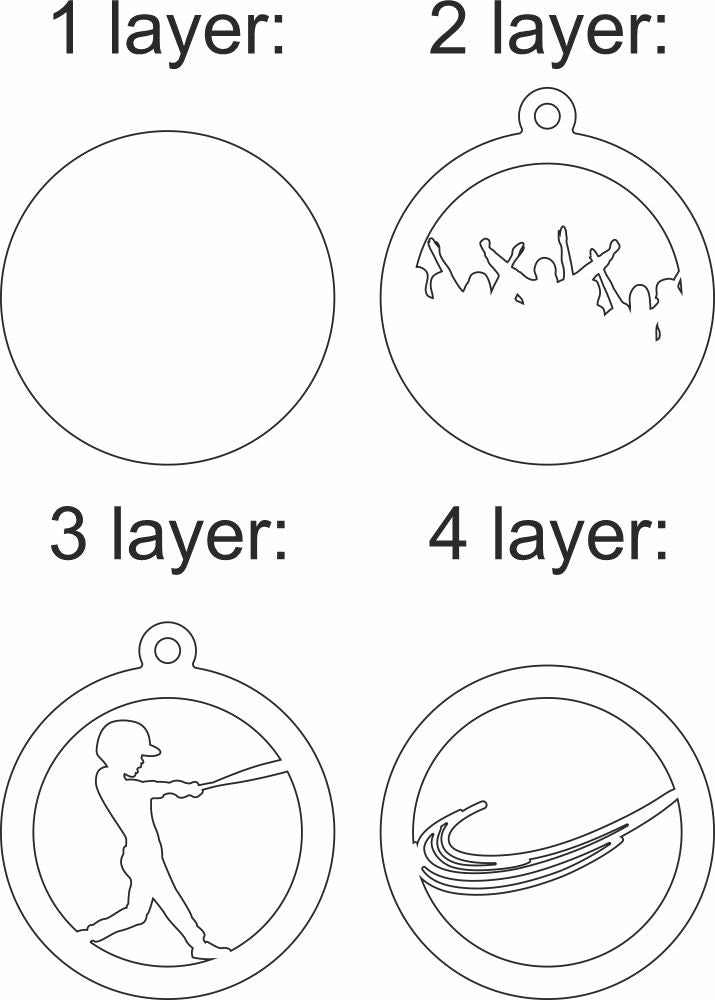 1 layer:

2 layer:

3 layer:

4 layer: