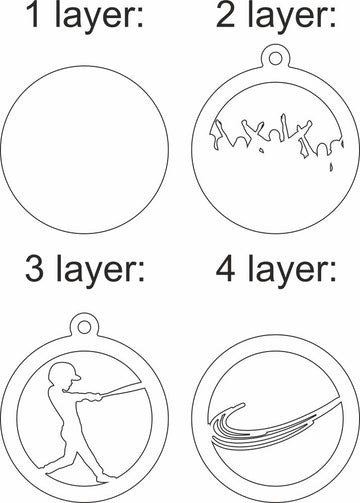 1 layer:

2 layer:

3 layer:

4 layer: