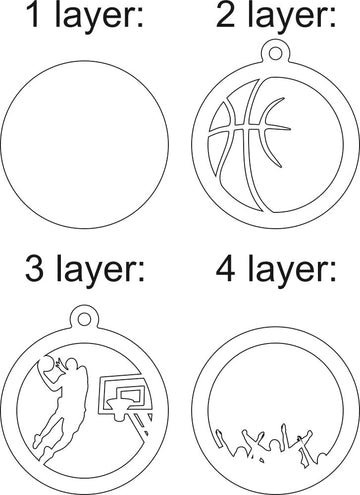 1 layer:

2 layer:

3 layer:

4 layer: