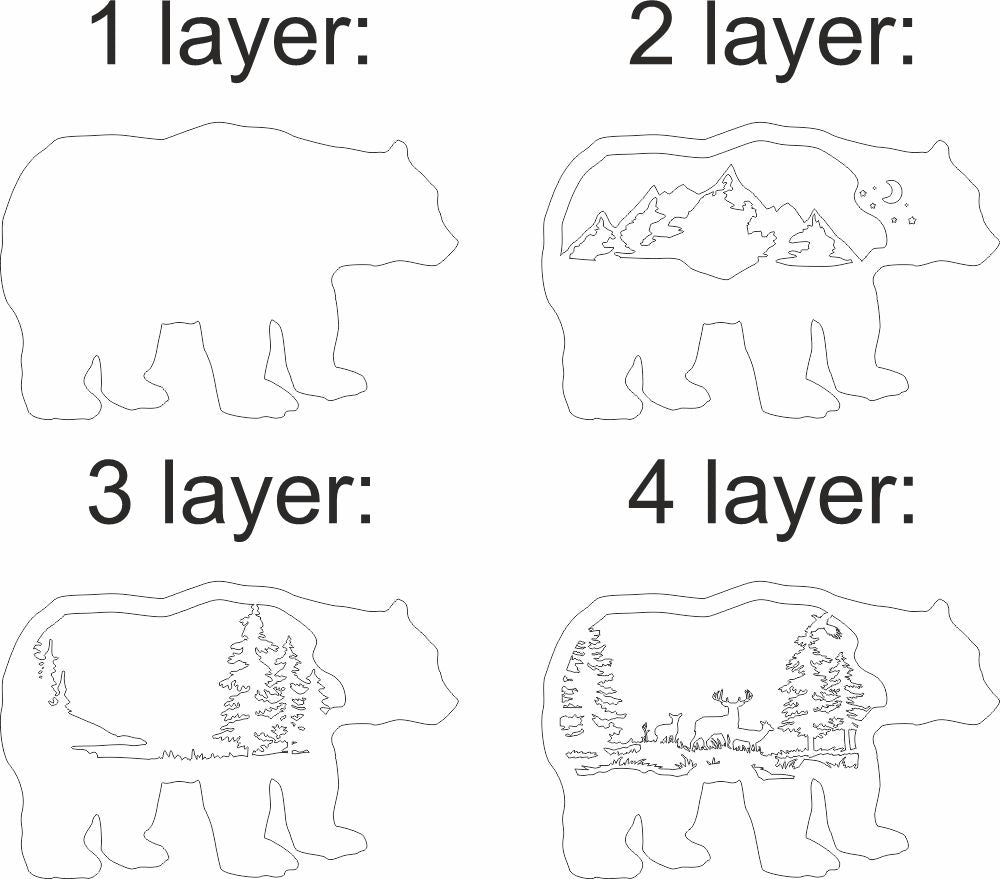 1 layer:

2 layer:

3 layer:

4 layer: