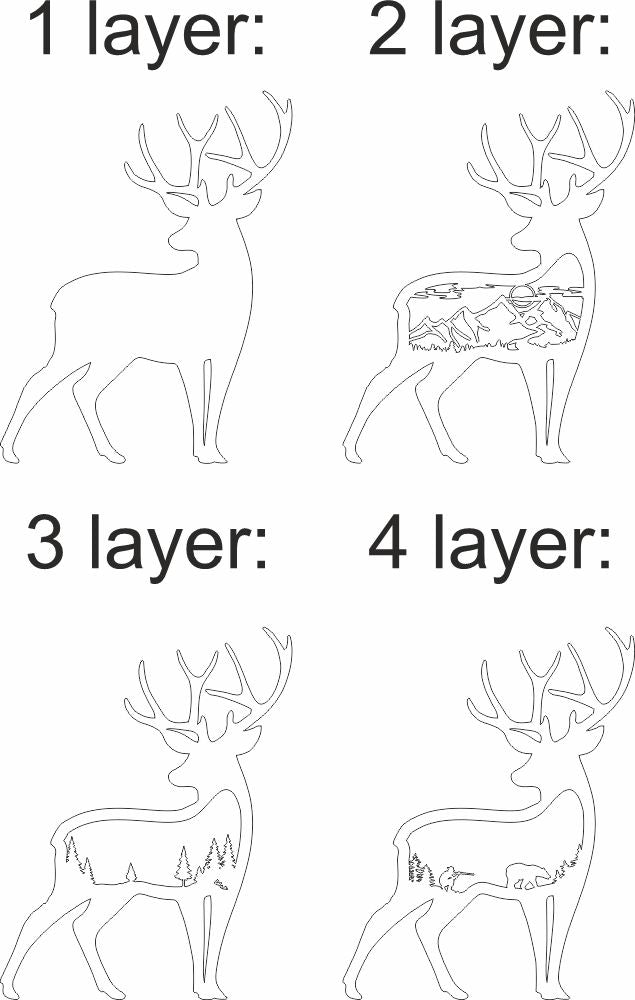 1 layer:

2 layer:

3 layer:

4 layer: