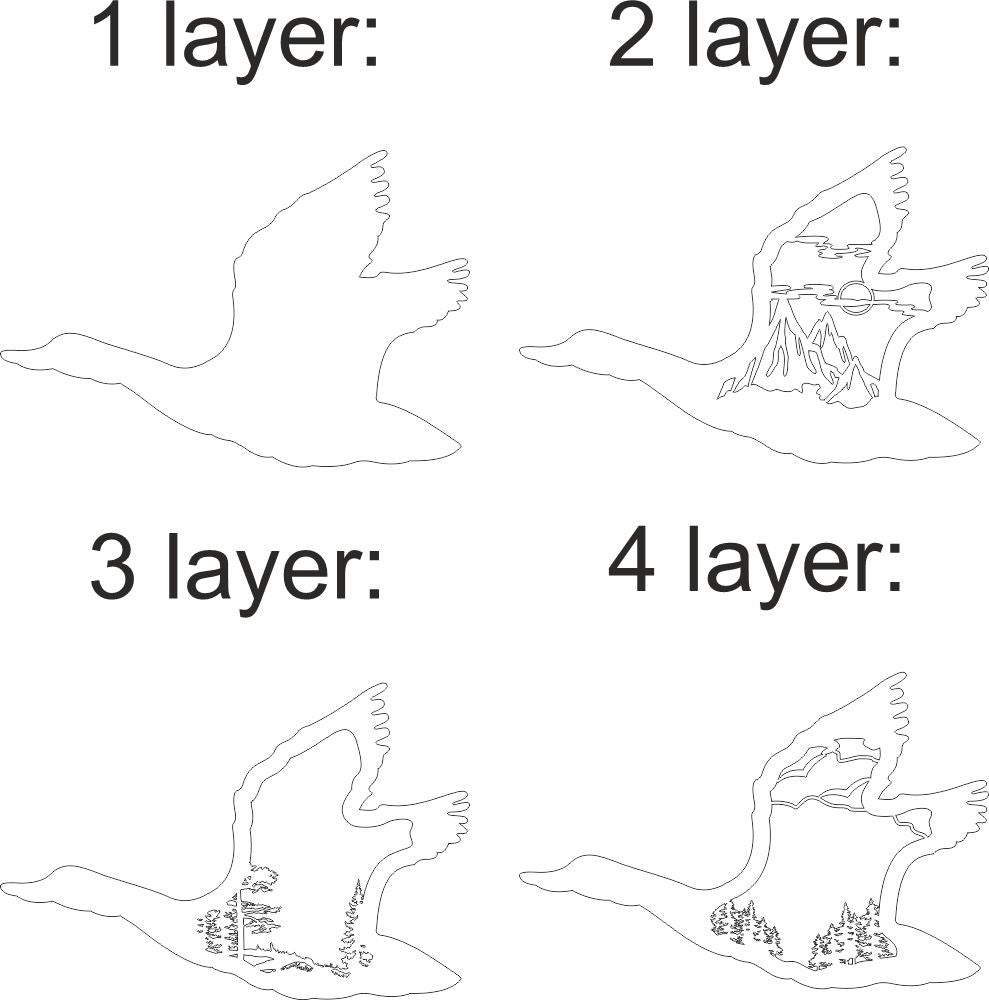 1 layer:

2 layer:

3 layer:

4 layer: