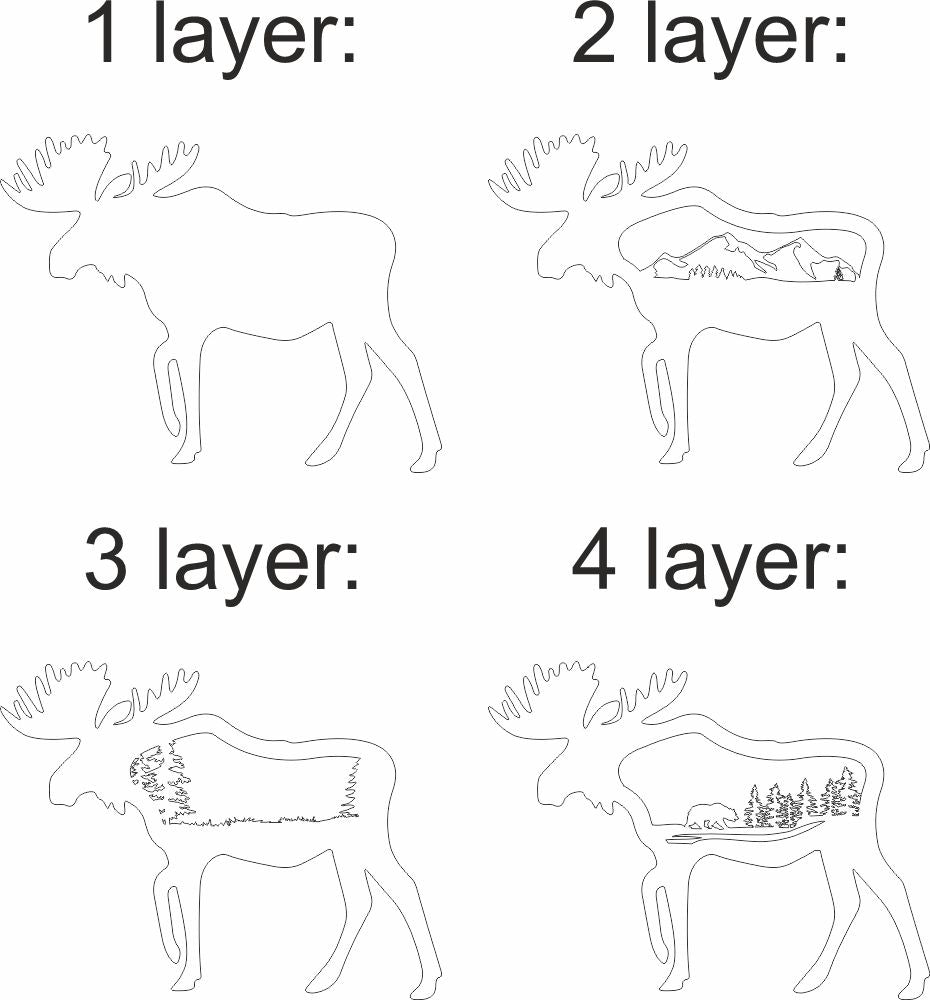 1 layer:

2 layer:

3 layer:

4 layer: