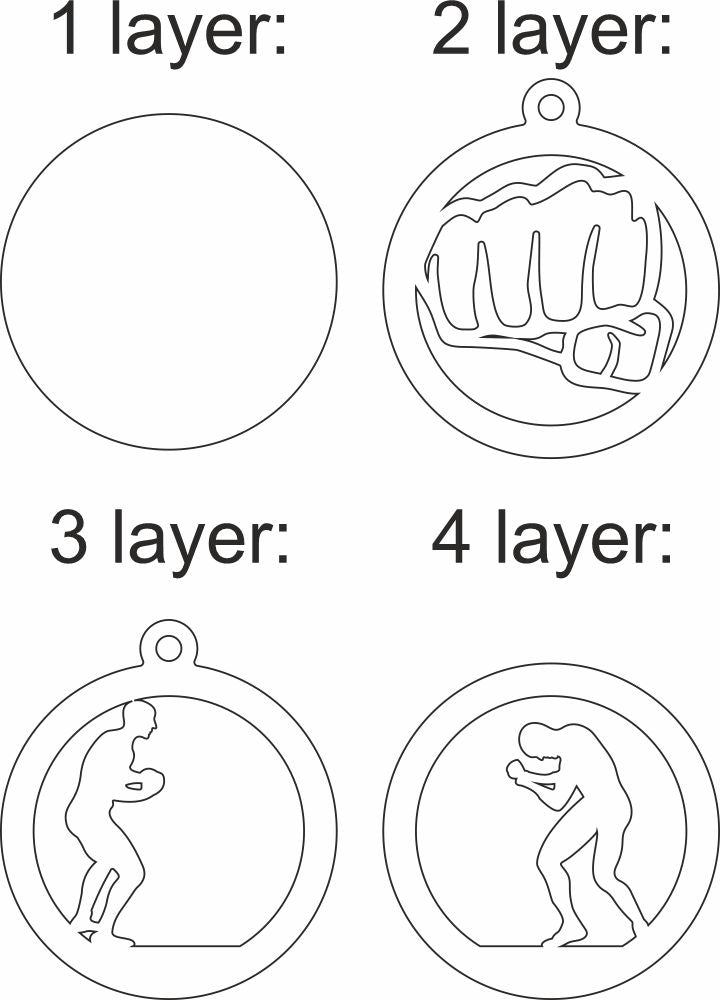 1 layer:

2 layer:

3 layer:

4 layer: