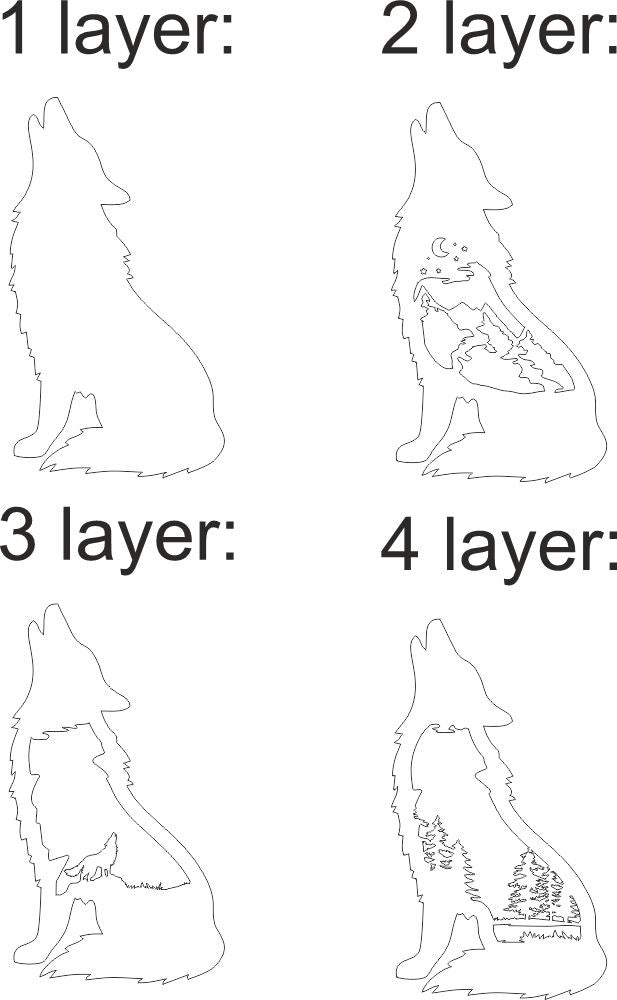 1 layer:

2 layer:

3 layer:

4 layer: