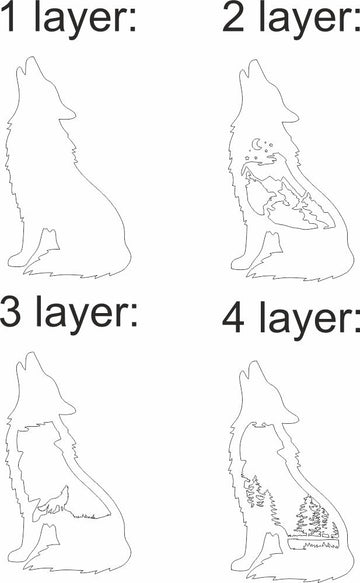 1 layer:

2 layer:

3 layer:

4 layer: