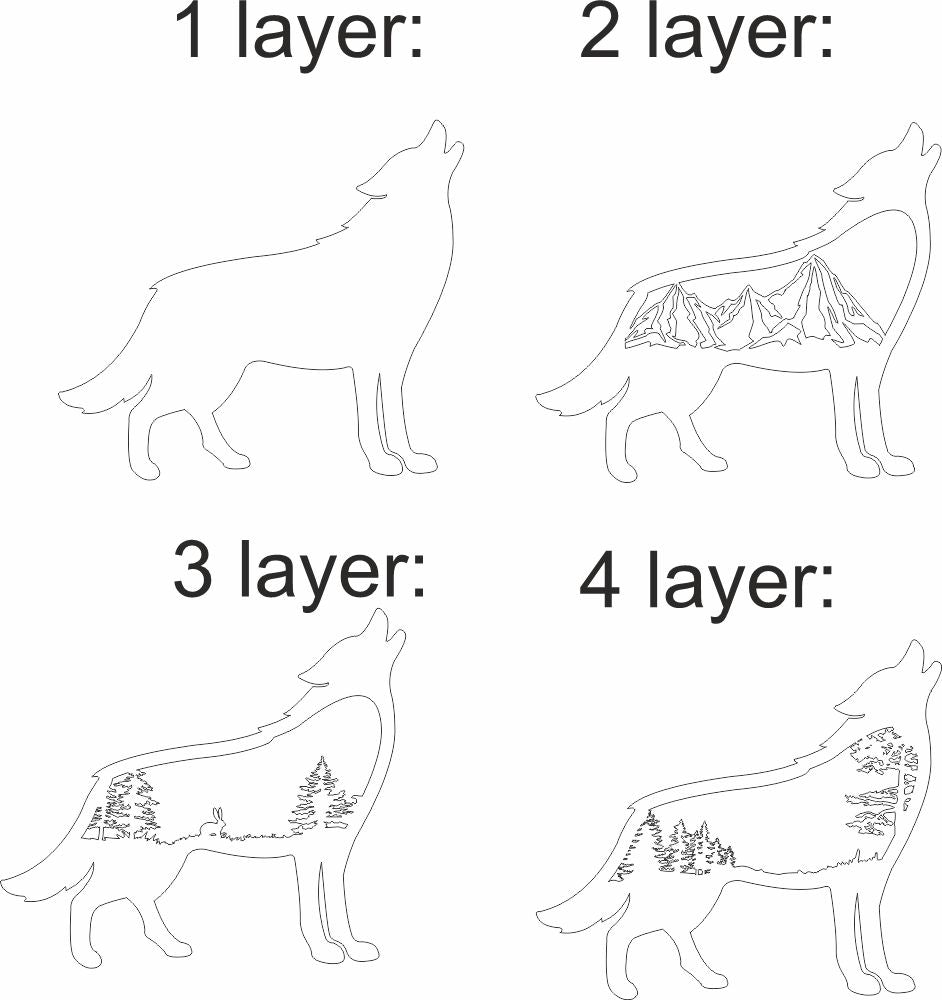 1 layer:

2 layer:

3 layer:

4 layer: