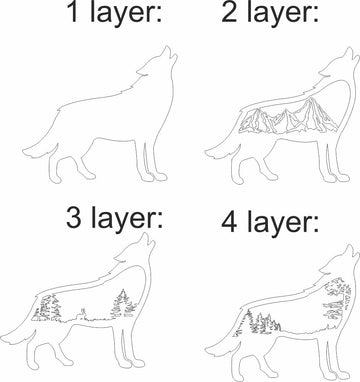 1 layer:

2 layer:

3 layer:

4 layer: